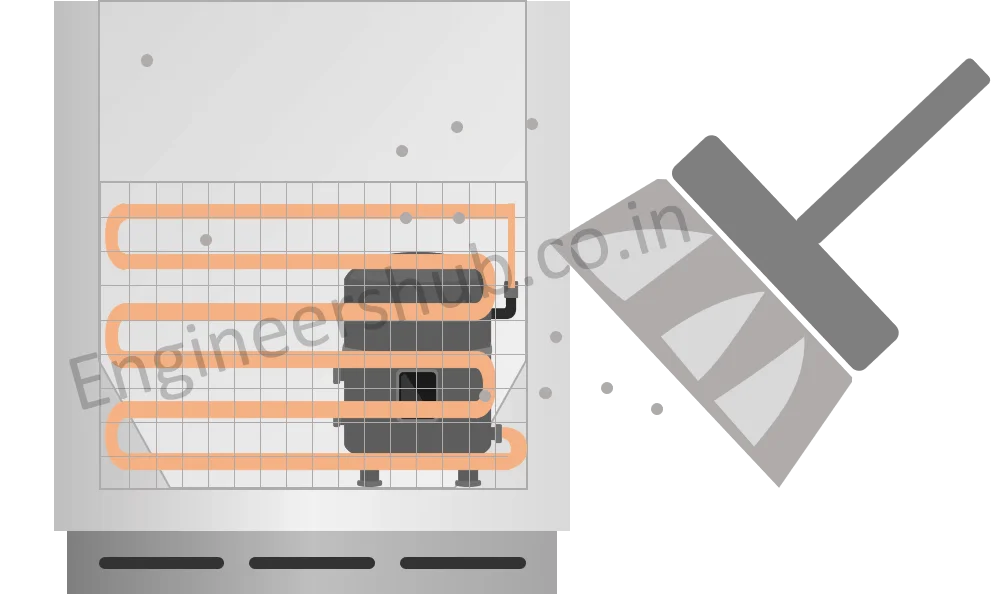 Engineershub.co.in